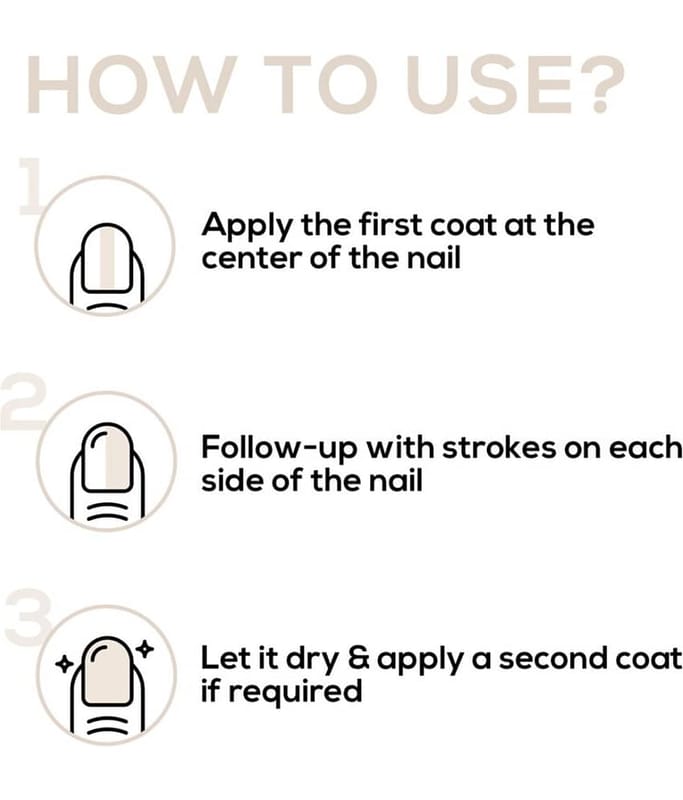 HOW TO USE?

1

Apply the first coat at the center of the nail

2

Follow-up with strokes on each side of the nail

3

Let it dry & apply a second coat if required