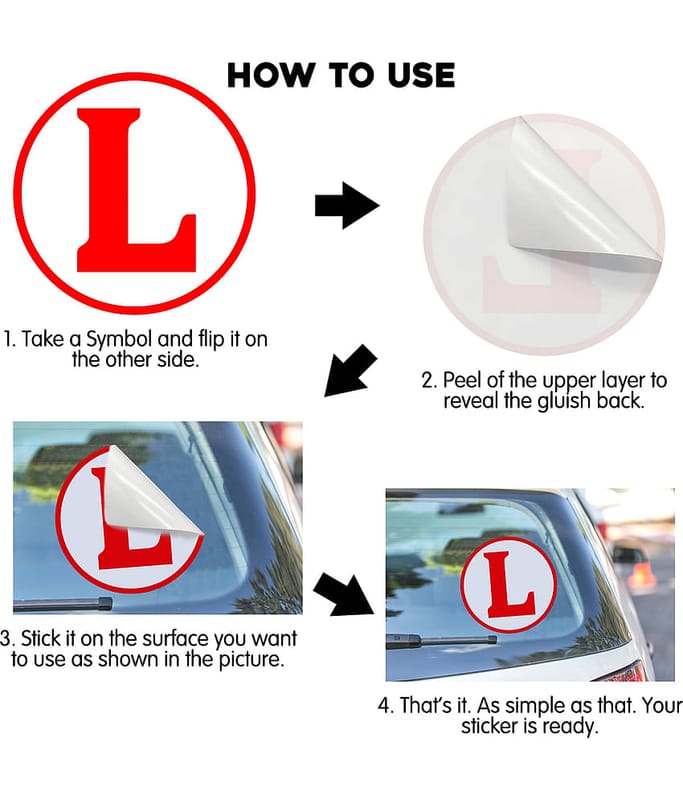 HOW TO USE

L

1. Take a Symbol and flip it on the other side.

2. Peel of the upper layer to reveal the gluish back.

L

3. Stick it on the surface you want to use as shown in the picture.

L

4. That's it. As simple as that. Your sticker is ready.