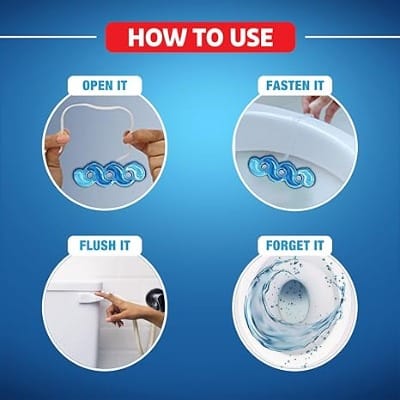 HOW TO USE

OPEN IT

FASTEN IT

FLUSH IT

FORGET IT