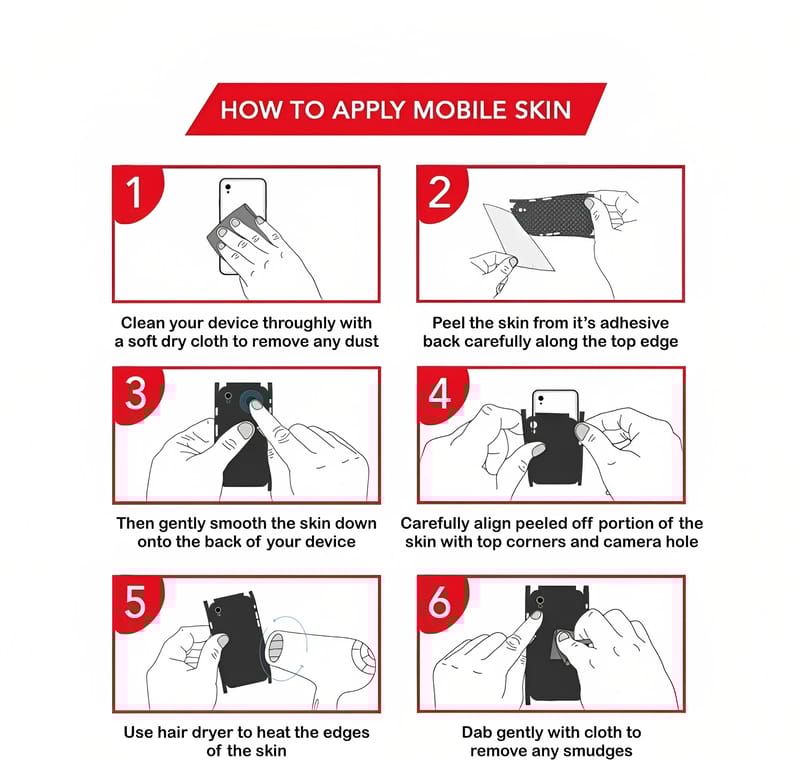 HOW TO APPLY MOBILE SKIN

1

Clean your device throughly with a soft dry cloth to remove any dust

2

Peel the skin from it's adhesive back carefully along the top edge

3

Then gently smooth the skin down onto the back of your device

4

Carefully align peeled off portion of the skin with top corners and camera hole

5

Use hair dryer to heat the edges of the skin

6

Dab gently with cloth to remove any smudges