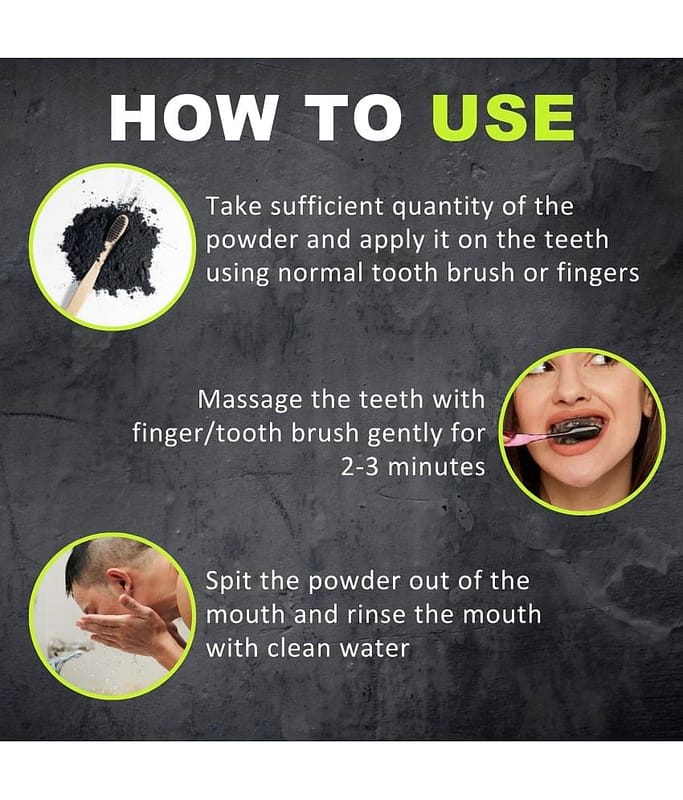 HOW TO USE

Take sufficient quantity of the powder and apply it on the teeth using normal tooth brush or fingers

Massage the teeth with finger/tooth brush gently for 2-3 minutes

Spit the powder out of the mouth and rinse the mouth with clean water