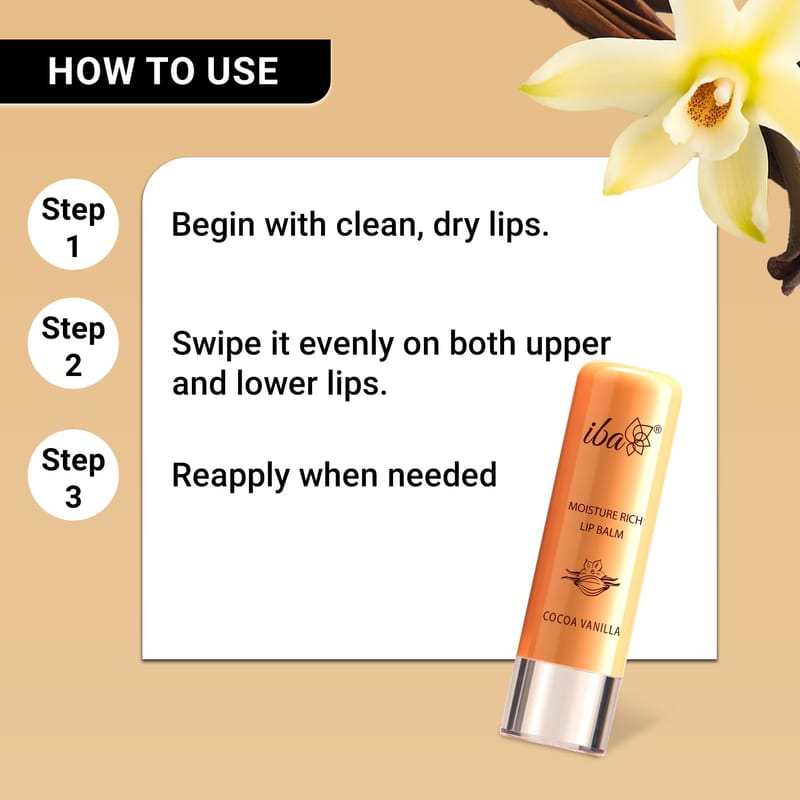 HOW TO USE

Step 1

Begin with clean, dry lips.

Step 2

Swipe it evenly on both upper and lower lips.

Step 3

Reapply when needed

iba®

MOISTURE RICH LIP BALM

COCOA VANILLA