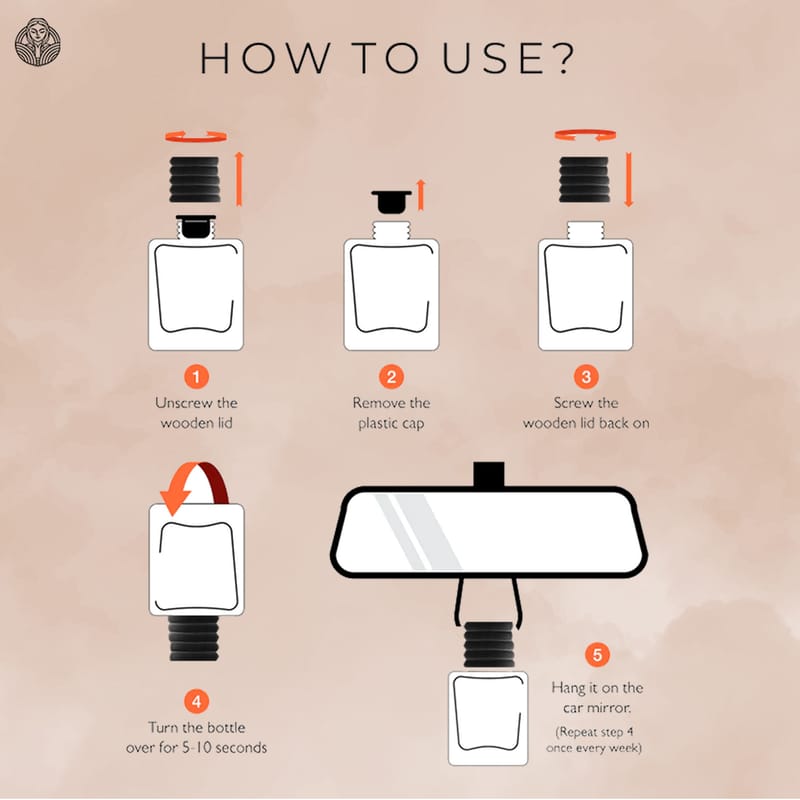 HOW TO USE?

1
Unscrew the wooden lid

2
Remove the plastic cap

3
Screw the wooden lid back on

4
Turn the bottle over for 5-10 seconds

5
Hang it on the car mirror.
(Repeat step 4 once every week)