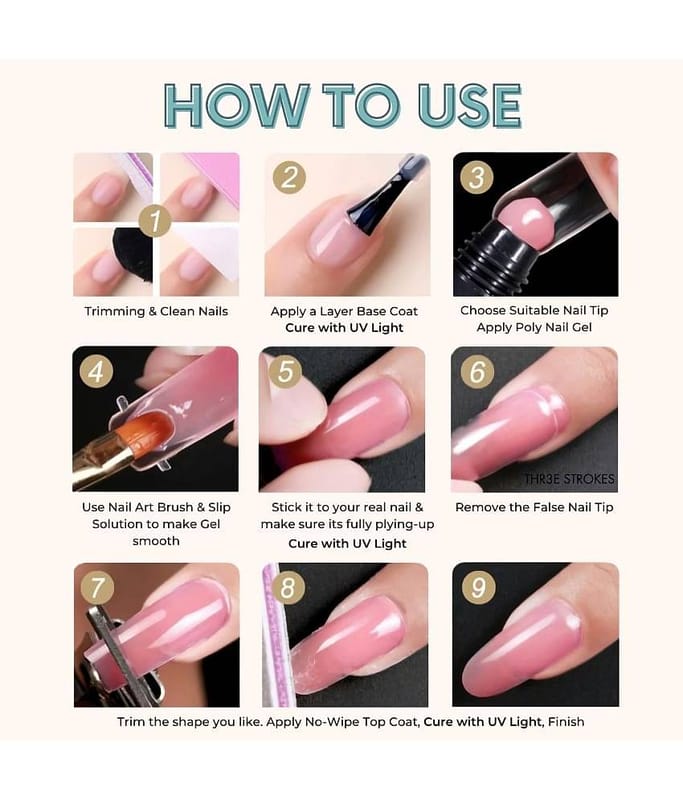 HOW TO USE

1

Trimming & Clean Nails

2

Apply a Layer Base Coat
Cure with UV Light

3

Choose Suitable Nail Tip
Apply Poly Nail Gel

4

Use Nail Art Brush & Slip Solution to make Gel smooth

5

Stick it to your real nail & make sure its fully plying-up
Cure with UV Light

6

THR3E STROKES

Remove the False Nail Tip

7

8

9

Trim the shape you like. Apply No-Wipe Top Coat, Cure with UV Light, Finish