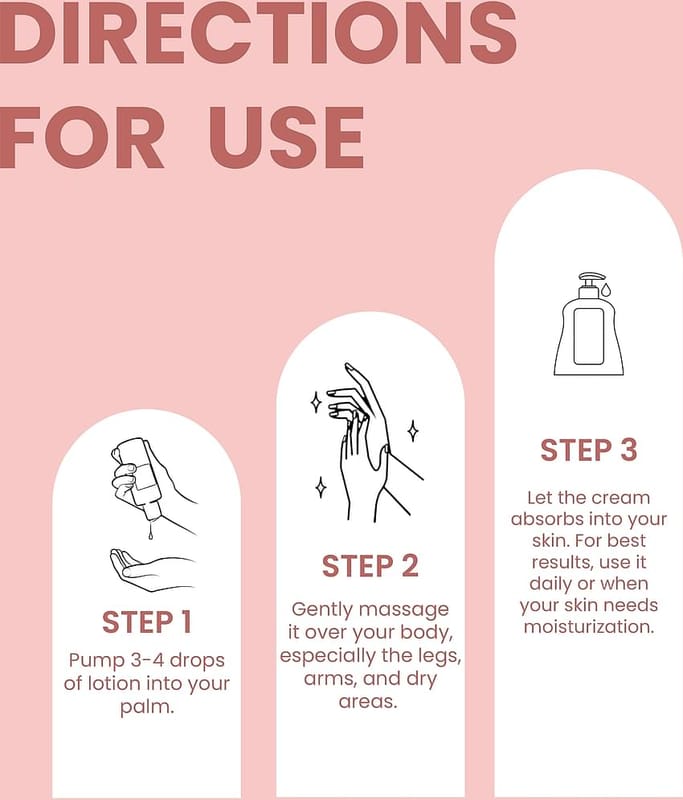 DIRECTIONS FOR USE

STEP 1
Pump 3-4 drops of lotion into your palm.

STEP 2
Gently massage it over your body, especially the legs, arms, and dry areas.

STEP 3
Let the cream absorbs into your skin. For best results, use it daily or when your skin needs moisturization.