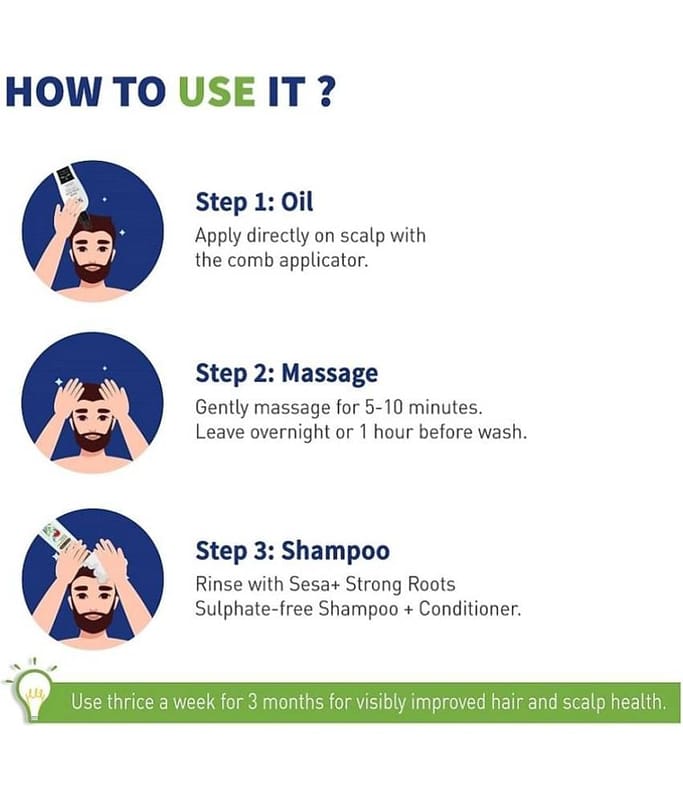 HOW TO USE IT ?

Step 1: Oil
Apply directly on scalp with the comb applicator.

Step 2: Massage
Gently massage for 5-10 minutes. Leave overnight or 1 hour before wash.

Step 3: Shampoo
Rinse with Sesa+ Strong Roots Sulphate-free Shampoo + Conditioner.

Use thrice a week for 3 months for visibly improved hair and scalp health.