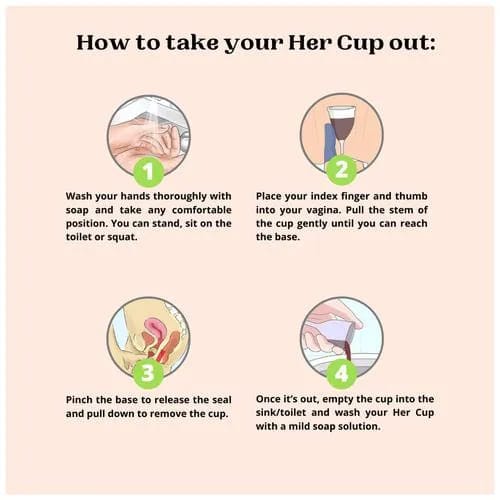 How to take your Her Cup out:

1

Wash your hands thoroughly with soap and take any comfortable position. You can stand, sit on the toilet or squat.

2

Place your index finger and thumb into your vagina. Pull the stem of the cup gently until you can reach the base.

3

Pinch the base to release the seal and pull down to remove the cup.

4

Once it's out, empty the cup into the sink/toilet and wash your Her Cup with a mild soap solution.