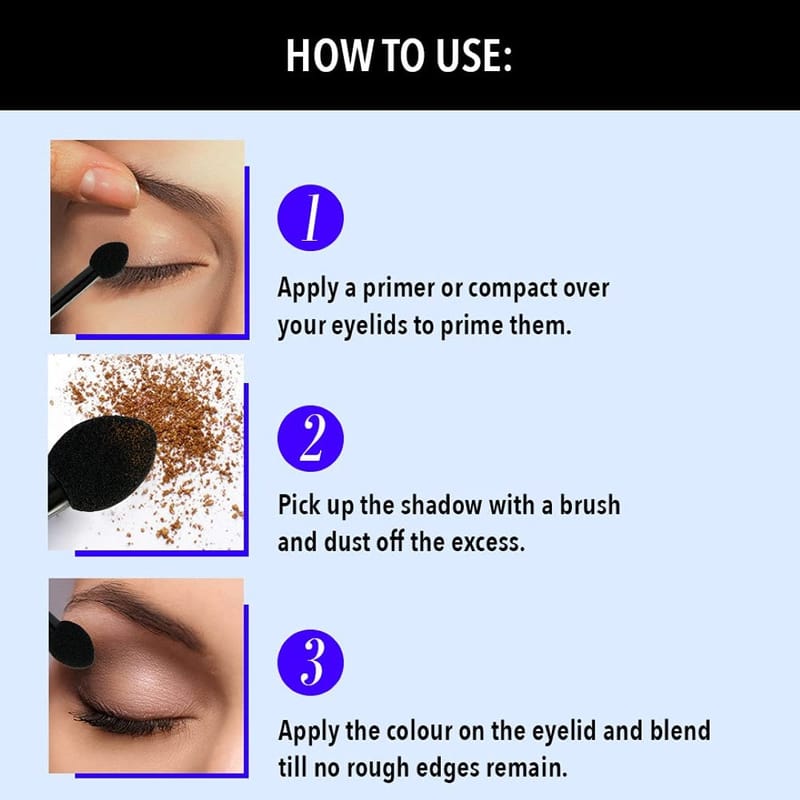 HOW TO USE:

1

Apply a primer or compact over your eyelids to prime them.

2

Pick up the shadow with a brush and dust off the excess.

3

Apply the colour on the eyelid and blend till no rough edges remain.