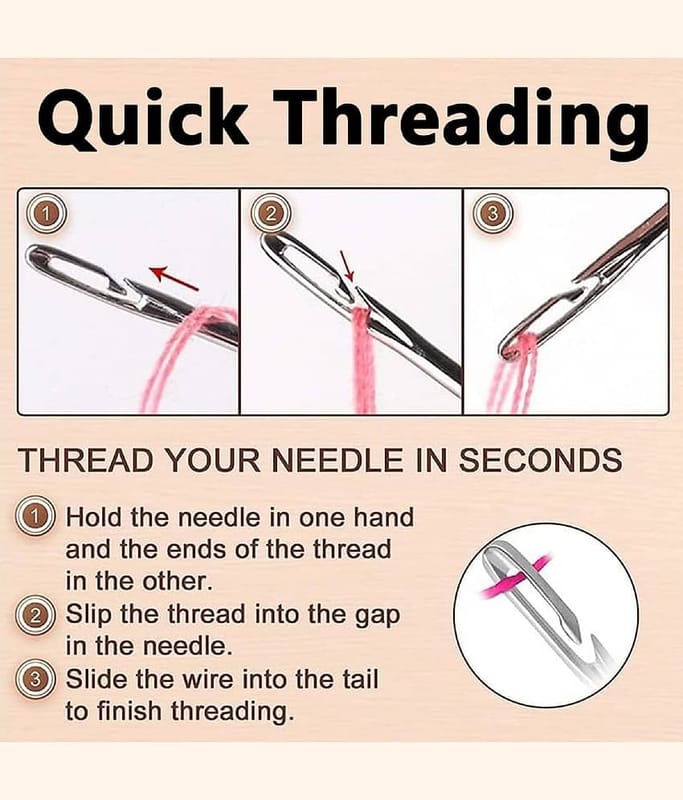 Quick Threading

1

2

3

THREAD YOUR NEEDLE IN SECONDS

1 Hold the needle in one hand and the ends of the thread in the other.

2 Slip the thread into the gap in the needle.

3 Slide the wire into the tail to finish threading.