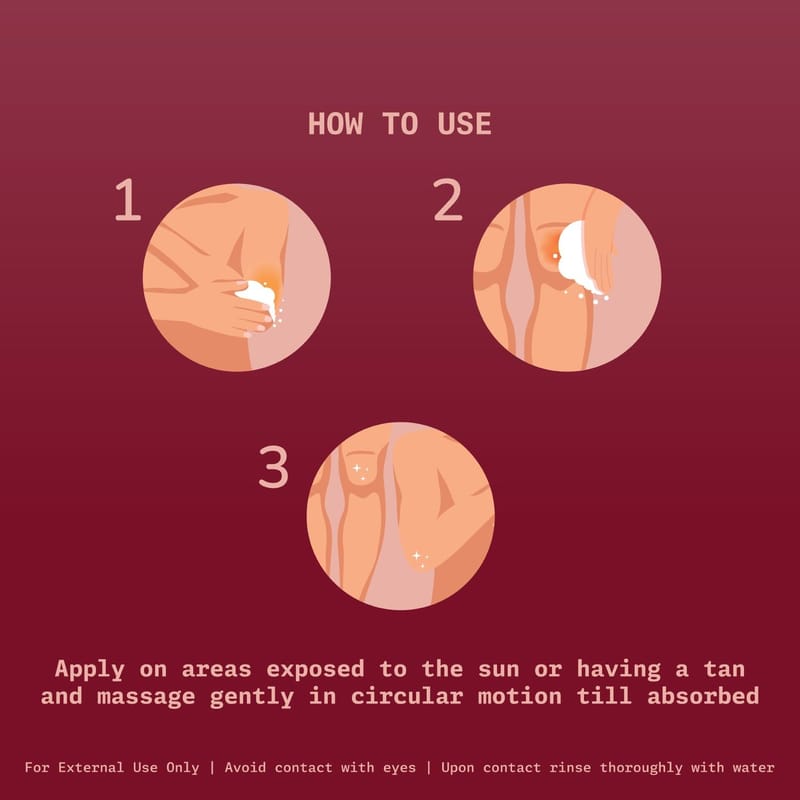 HOW TO USE

1

2

3

Apply on areas exposed to the sun or having a tan and massage gently in circular motion till absorbed

For External Use Only | Avoid contact with eyes | Upon contact rinse thoroughly with water