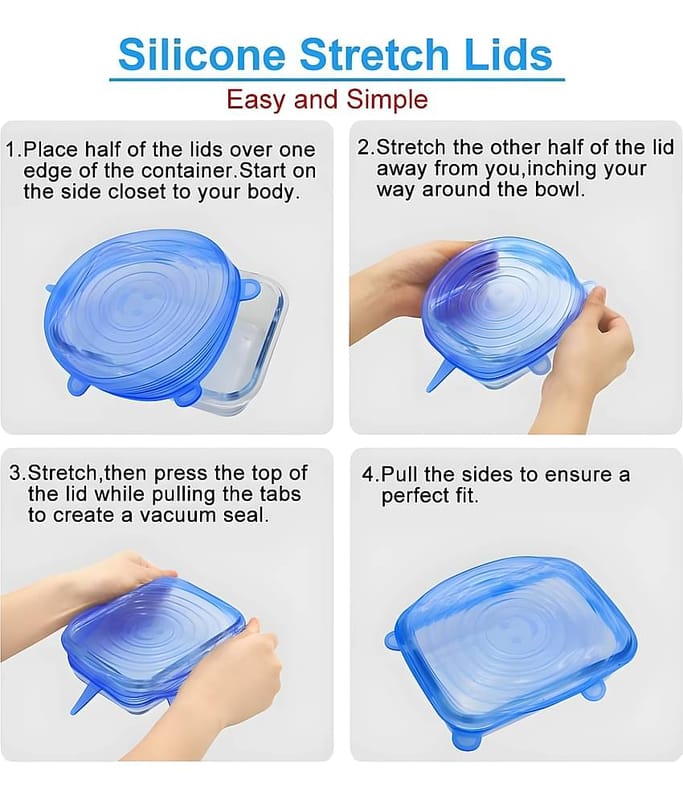 Silicone Stretch Lids

Easy and Simple

1.Place half of the lids over one edge of the container.Start on the side closet to your body.

2.Stretch the other half of the lid away from you,inching your way around the bowl.

3.Stretch,then press the top of the lid while pulling the tabs to create a vacuum seal.

4.Pull the sides to ensure a perfect fit.