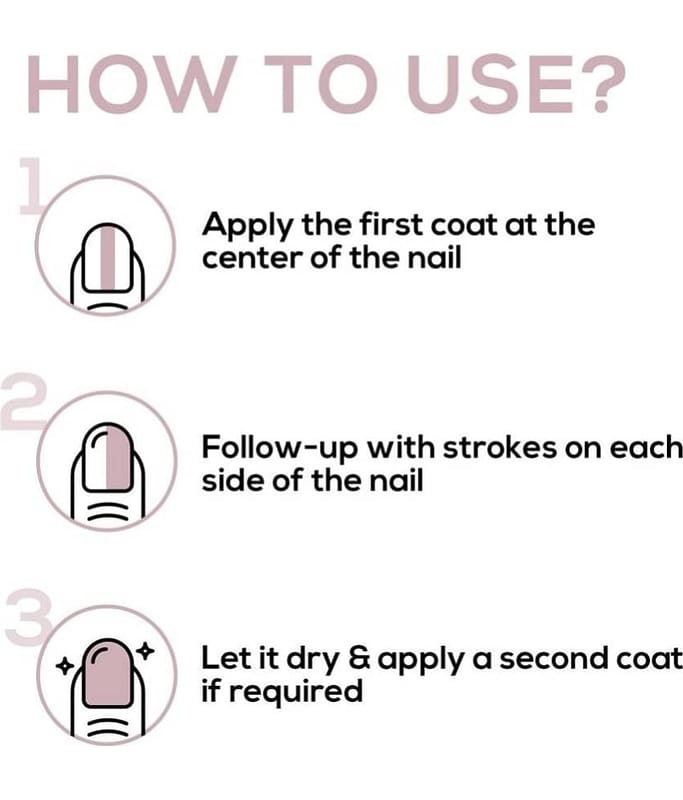 HOW TO USE?

1

Apply the first coat at the center of the nail

2

Follow-up with strokes on each side of the nail

3

Let it dry & apply a second coat if required