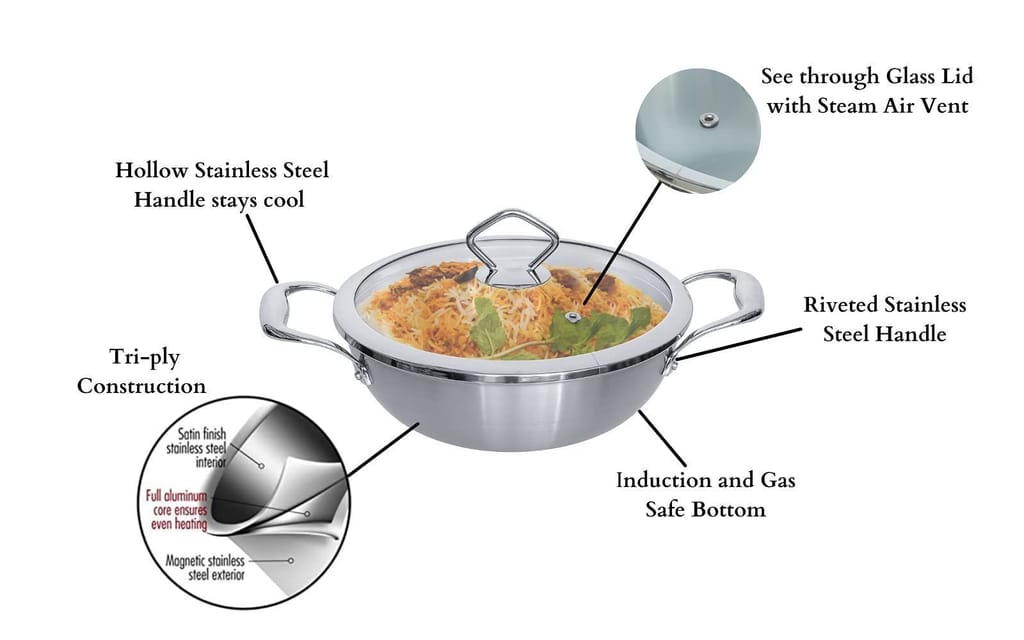 See through Glass Lid with Steam Air Vent

Hollow Stainless Steel Handle stays cool

Riveted Stainless Steel Handle

Tri-ply Construction

Satin finish stainless steel interior

Full aluminum core ensures even heating

Magnetic stainless steel exterior

Induction and Gas Safe Bottom