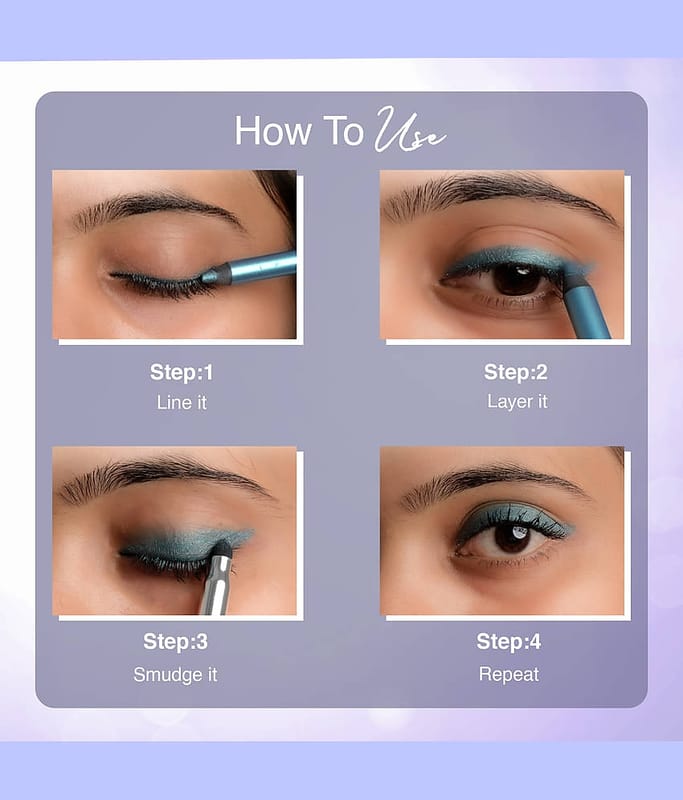 How To Use

Step:1
Line it

Step:2
Layer it

Step:3
Smudge it

Step:4
Repeat