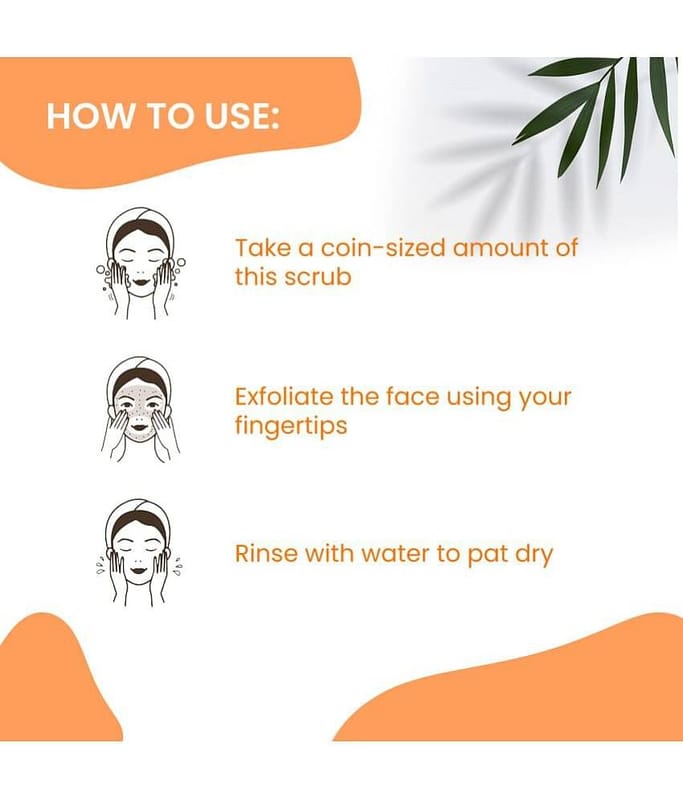 HOW TO USE:

Take a coin-sized amount of this scrub

Exfoliate the face using your fingertips

Rinse with water to pat dry