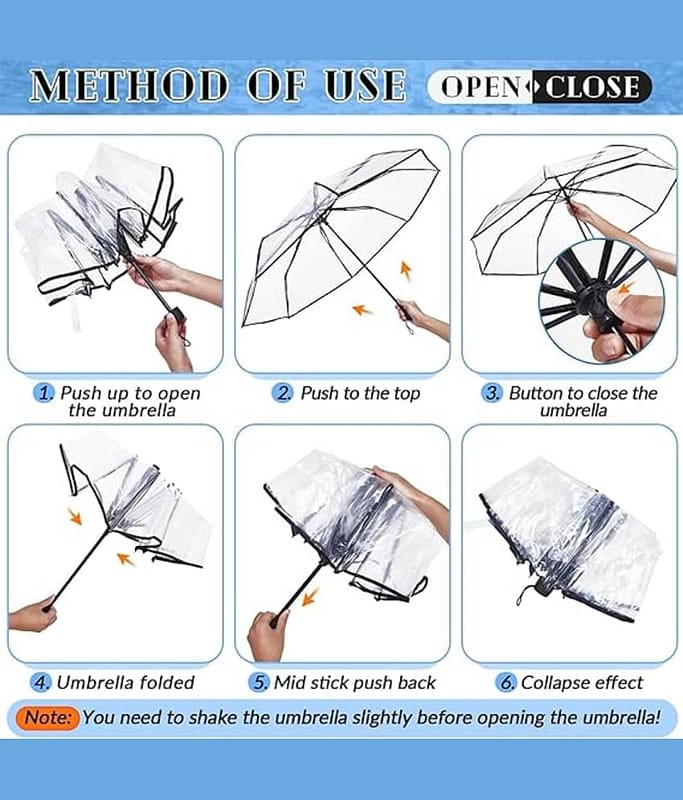 METHOD OF USE OPEN CLOSE

1. Push up to open the umbrella

2. Push to the top

3. Button to close the umbrella

4. Umbrella folded

5. Mid stick push back

6. Collapse effect

Note: You need to shake the umbrella slightly before opening the umbrella!