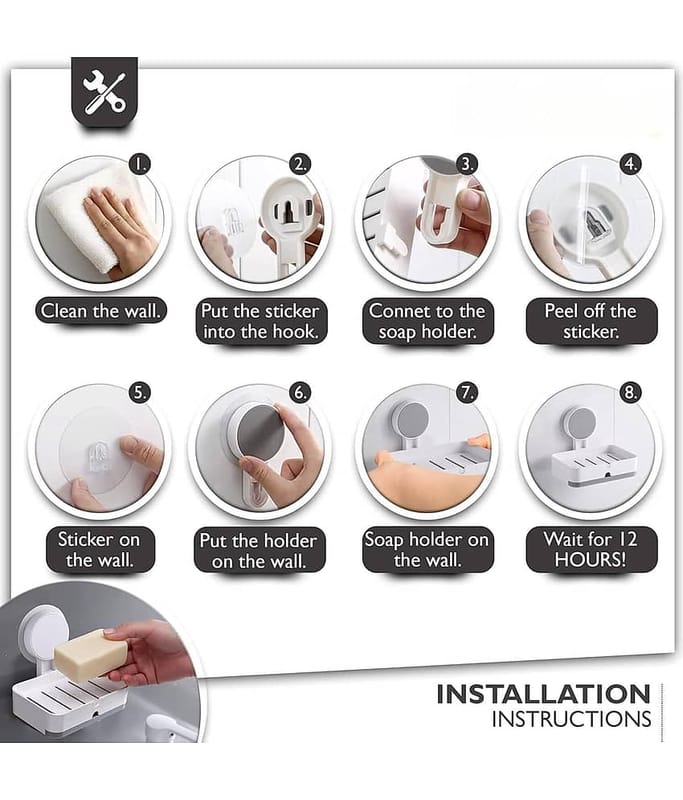 1.
Clean the wall.

2.
Put the sticker into the hook.

3.
Connet to the soap holder.

4.
Peel off the sticker.

5.
Sticker on the wall.

6.
Put the holder on the wall.

7.
Soap holder on the wall.

8.
Wait for 12 HOURS!

INSTALLATION
INSTRUCTIONS