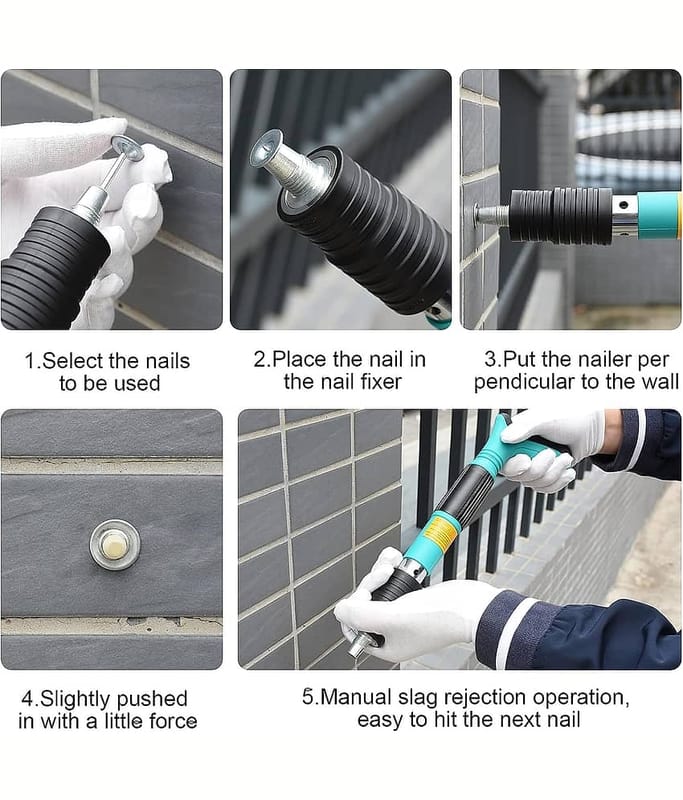 1.Select the nails to be used

2.Place the nail in the nail fixer

3.Put the nailer per pendicular to the wall

4.Slightly pushed in with a little force

5.Manual slag rejection operation, easy to hit the next nail