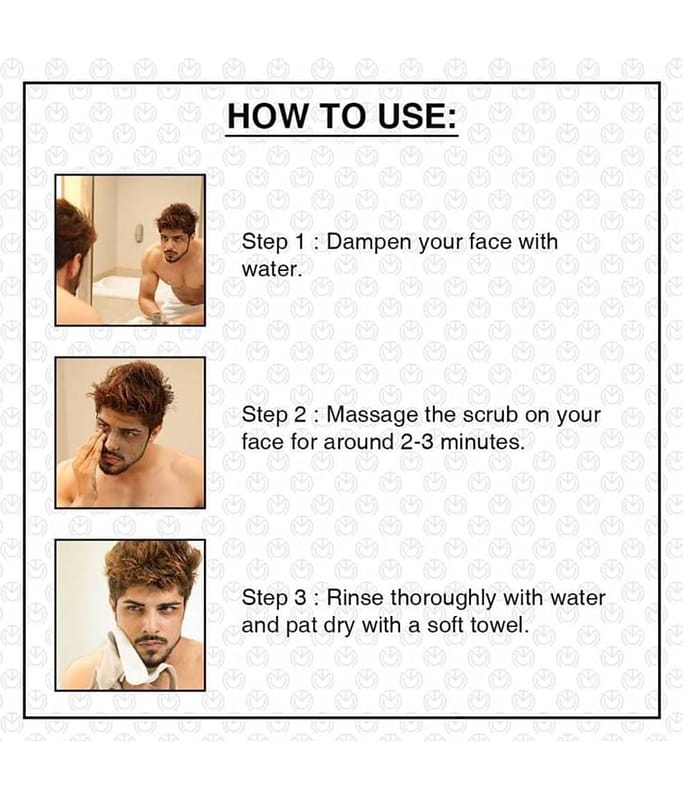 HOW TO USE:

Step 1 : Dampen your face with water.

Step 2 : Massage the scrub on your face for around 2-3 minutes.

Step 3 : Rinse thoroughly with water and pat dry with a soft towel.