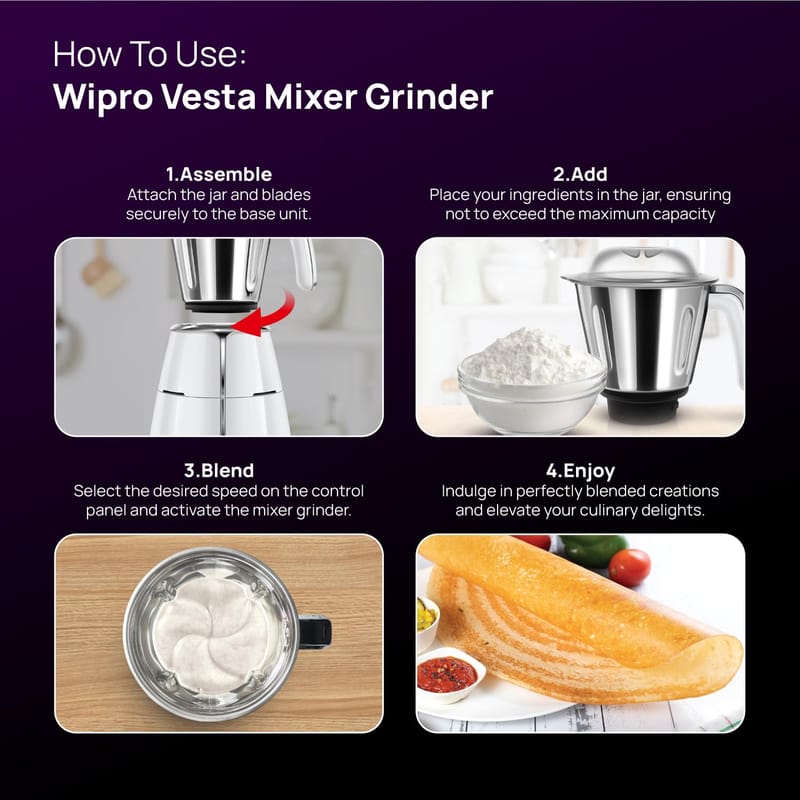 How To Use:
Wipro Vesta Mixer Grinder

1.Assemble
Attach the jar and blades securely to the base unit.

2.Add
Place your ingredients in the jar, ensuring not to exceed the maximum capacity

3.Blend
Select the desired speed on the control panel and activate the mixer grinder.

4.Enjoy
Indulge in perfectly blended creations and elevate your culinary delights.