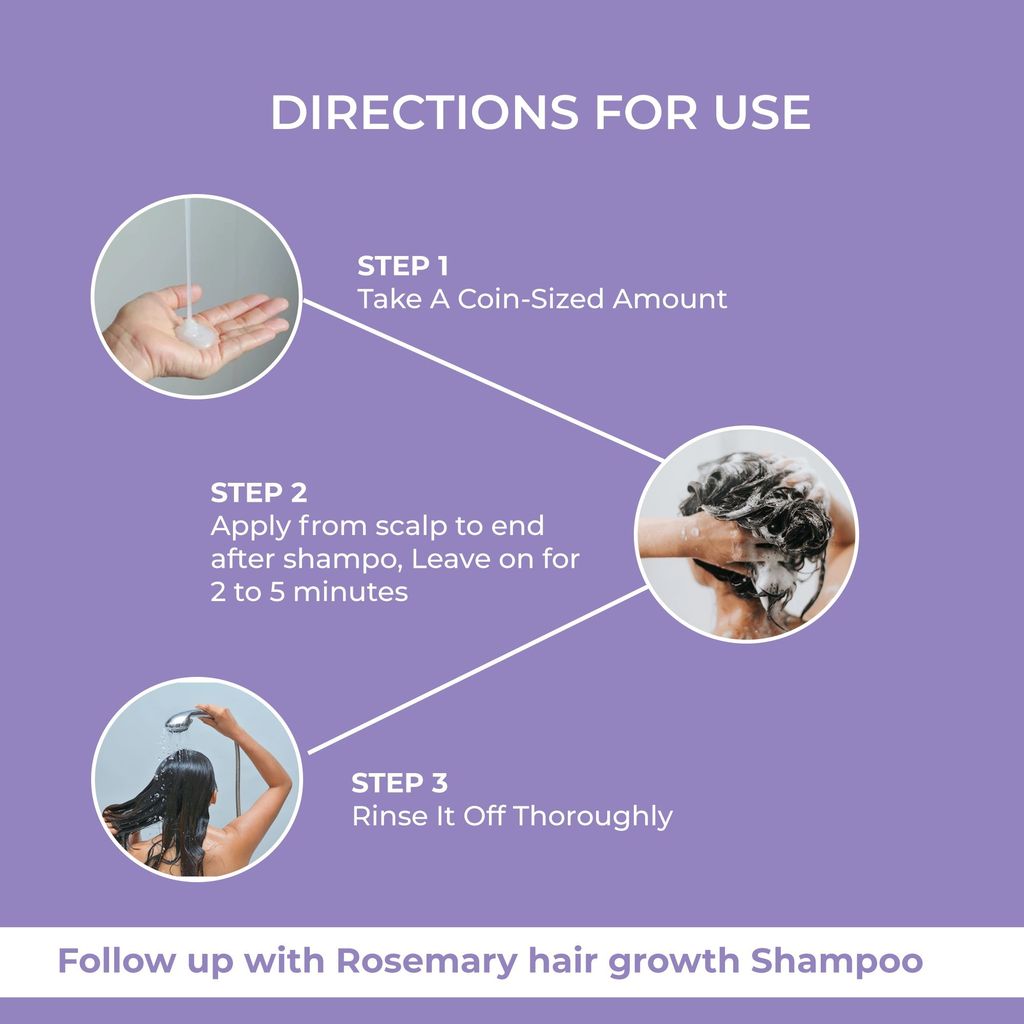 DIRECTIONS FOR USE

STEP 1
Take A Coin-Sized Amount

STEP 2
Apply from scalp to end after shampo, Leave on for 2 to 5 minutes

STEP 3
Rinse It Off Thoroughly

Follow up with Rosemary hair growth Shampoo