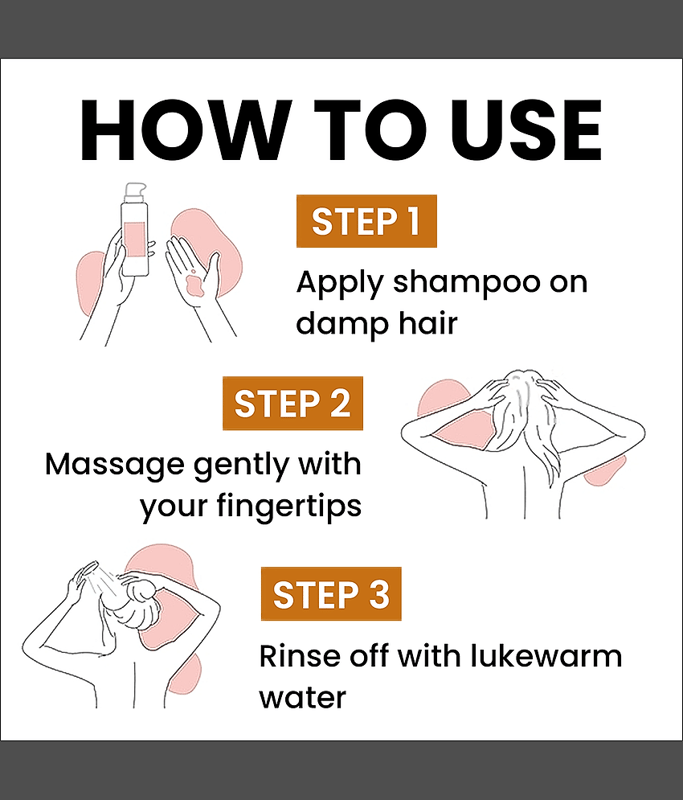 HOW TO USE

STEP 1

Apply shampoo on damp hair

STEP 2

Massage gently with your fingertips

STEP 3

Rinse off with lukewarm water