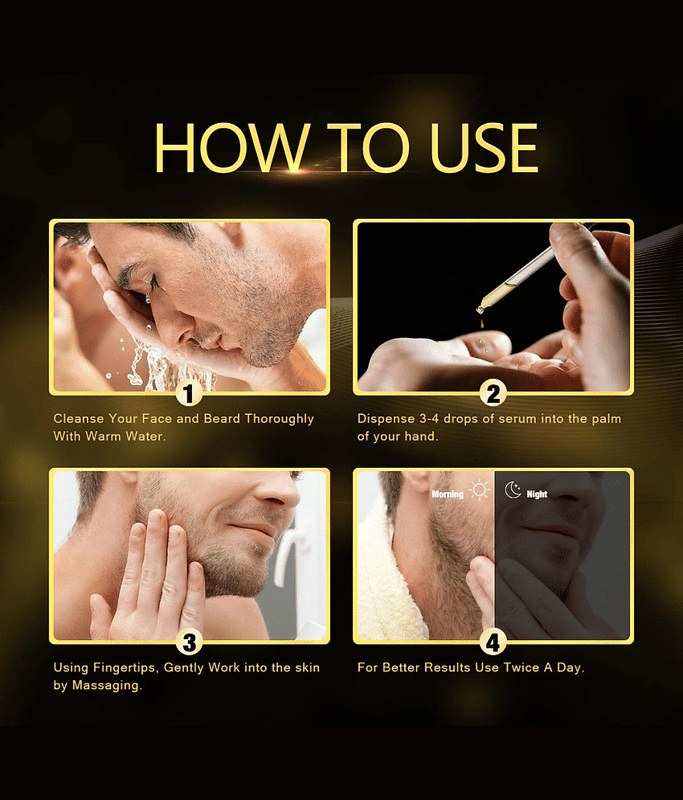 HOW TO USE

1

Cleanse Your Face and Beard Thoroughly With Warm Water.

2

Dispense 3-4 drops of serum into the palm of your hand.

3

Using Fingertips, Gently Work into the skin by Massaging.

Morning

Night

4

For Better Results Use Twice A Day.