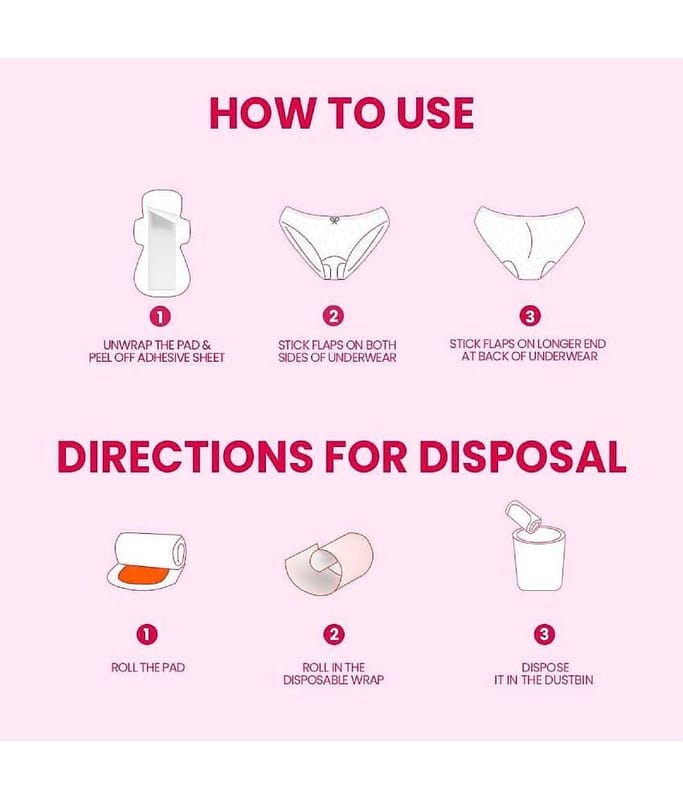 HOW TO USE

1
UNWRAP THE PAD & PEEL OFF ADHESIVE SHEET

2
STICK FLAPS ON BOTH SIDES OF UNDERWEAR

3
STICK FLAPS ON LONGER END AT BACK OF UNDERWEAR

DIRECTIONS FOR DISPOSAL

1
ROLL THE PAD

2
ROLL IN THE DISPOSABLE WRAP

3
DISPOSE IT IN THE DUSTBIN