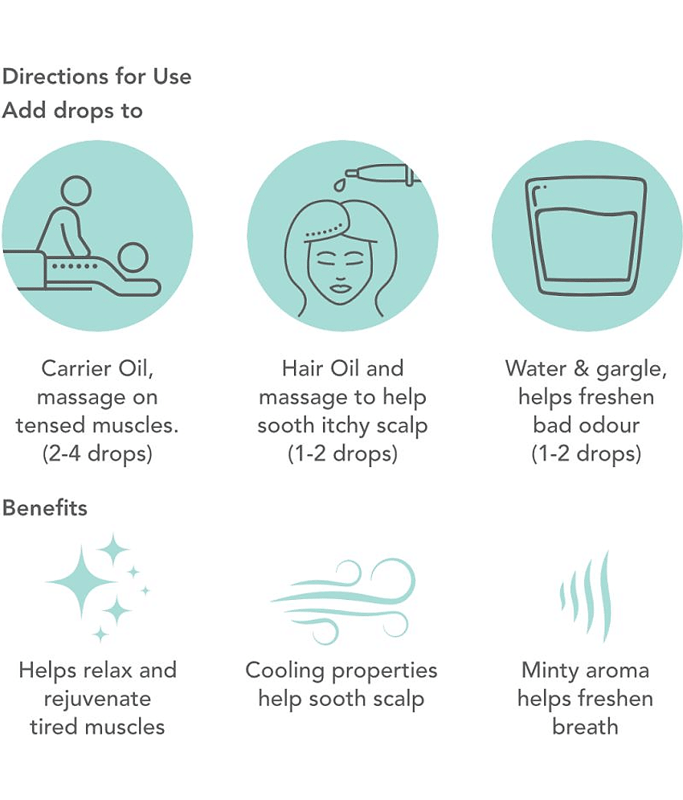 Directions for Use
Add drops to

Carrier Oil, massage on tensed muscles. (2-4 drops)

Hair Oil and massage to help sooth itchy scalp (1-2 drops)

Water & gargle, helps freshen bad odour (1-2 drops)

Benefits

Helps relax and rejuvenate tired muscles

Cooling properties help sooth scalp

Minty aroma helps freshen breath