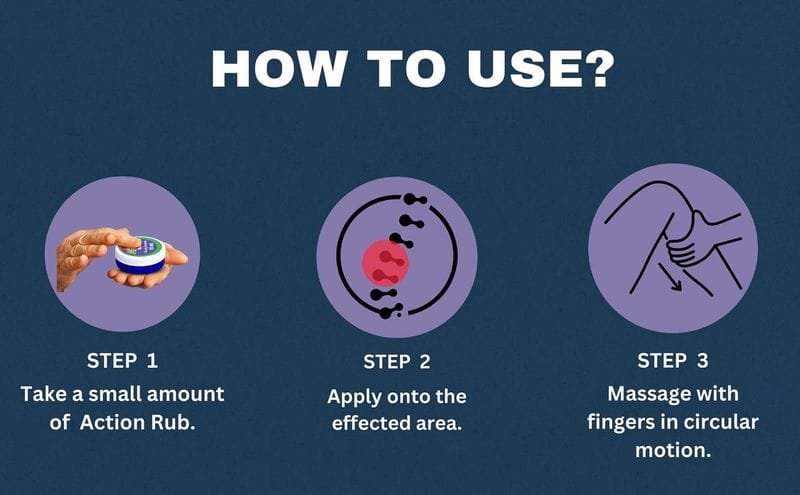 HOW TO USE?

STEP 1
Take a small amount of Action Rub.

STEP 2
Apply onto the effected area.

STEP 3
Massage with fingers in circular motion.