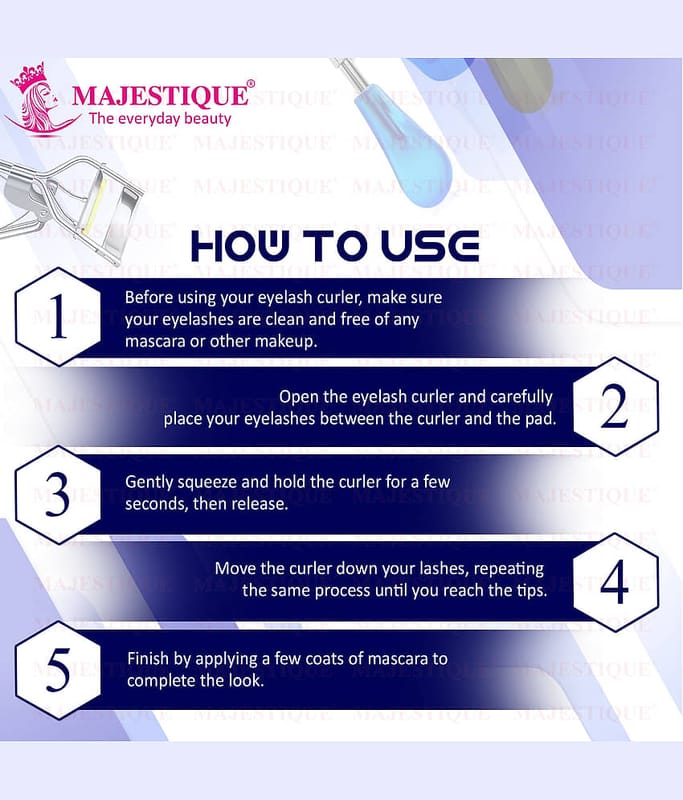 MAJESTIQUE®
The everyday beauty

HOW TO USE

1
Before using your eyelash curler, make sure your eyelashes are clean and free of any mascara or other makeup.

2
Open the eyelash curler and carefully place your eyelashes between the curler and the pad.

3
Gently squeeze and hold the curler for a few seconds, then release.

4
Move the curler down your lashes, repeating the same process until you reach the tips.

5
Finish by applying a few coats of mascara to complete the look.