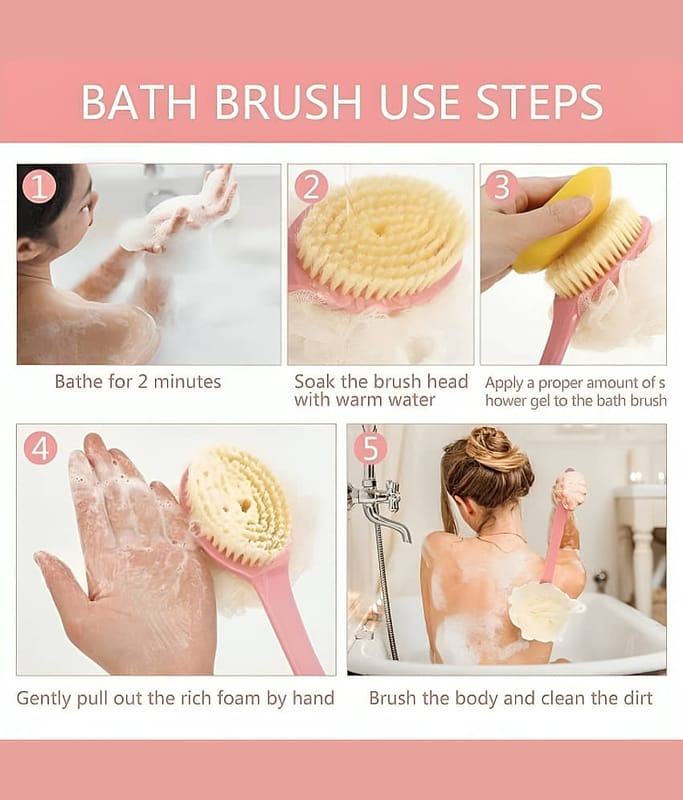 BATH BRUSH USE STEPS

1

Bathe for 2 minutes

2

Soak the brush head with warm water

3

Apply a proper amount of s hower gel to the bath brush

4

Gently pull out the rich foam by hand

5

Brush the body and clean the dirt