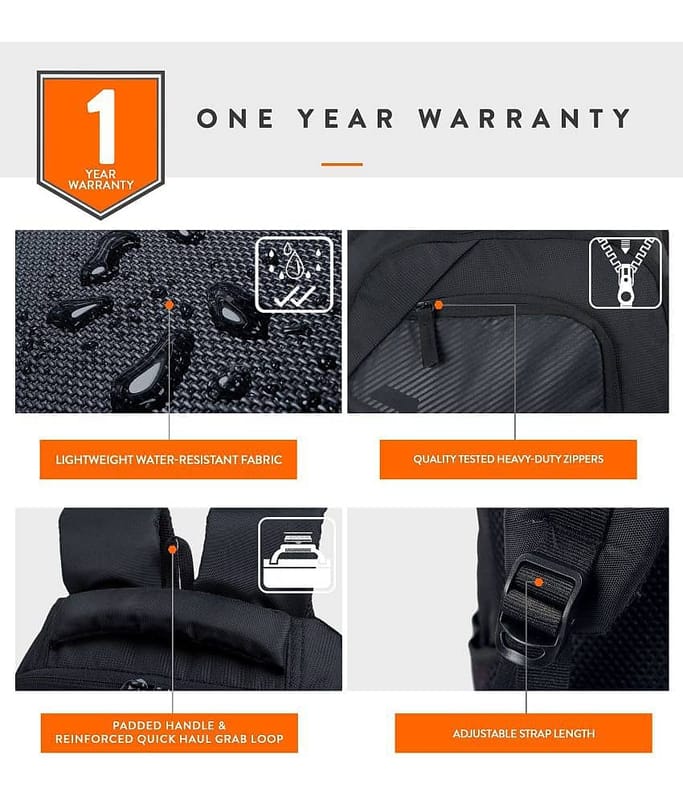 1
YEAR
WARRANTY

ONE YEAR WARRANTY

LIGHTWEIGHT WATER-RESISTANT FABRIC

QUALITY TESTED HEAVY-DUTY ZIPPERS

PADDED HANDLE &
REINFORCED QUICK HAUL GRAB LOOP

ADJUSTABLE STRAP LENGTH