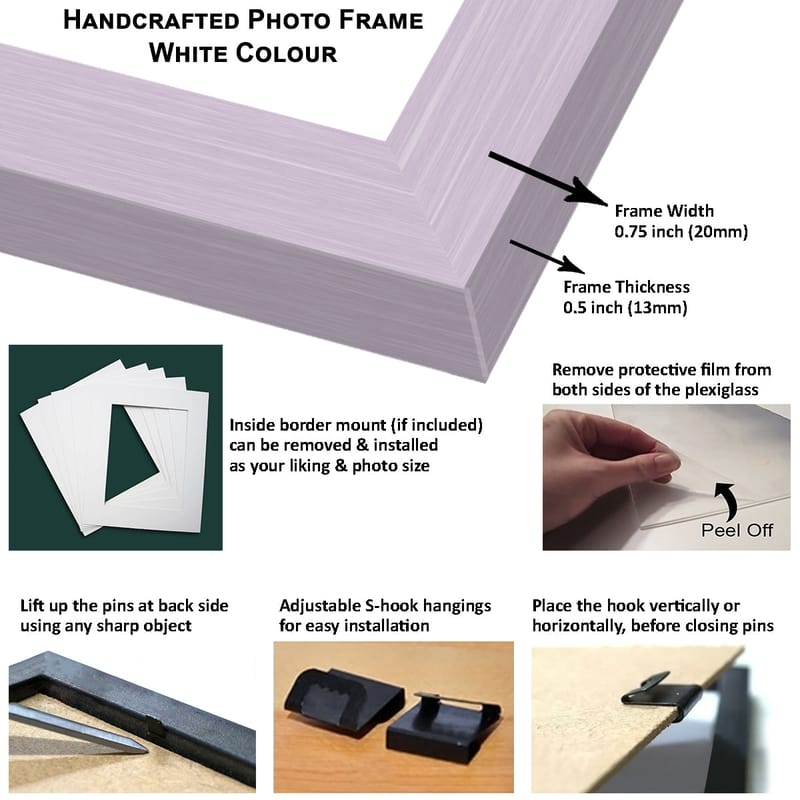 HANDCRAFTED PHOTO FRAME
WHITE COLOUR

Frame Width
0.75 inch (20mm)

Frame Thickness
0.5 inch (13mm)

Inside border mount (if included) can be removed & installed as your liking & photo size

Remove protective film from both sides of the plexiglass

Peel Off

Lift up the pins at back side using any sharp object

Adjustable S-hook hangings for easy installation

Place the hook vertically or horizontally, before closing pins