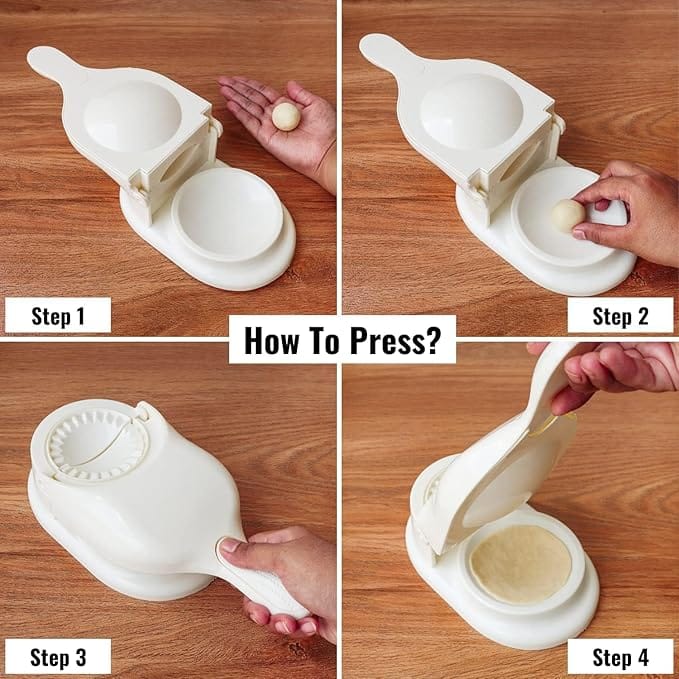 Step 1

Step 2

How To Press?

Step 3

Step 4