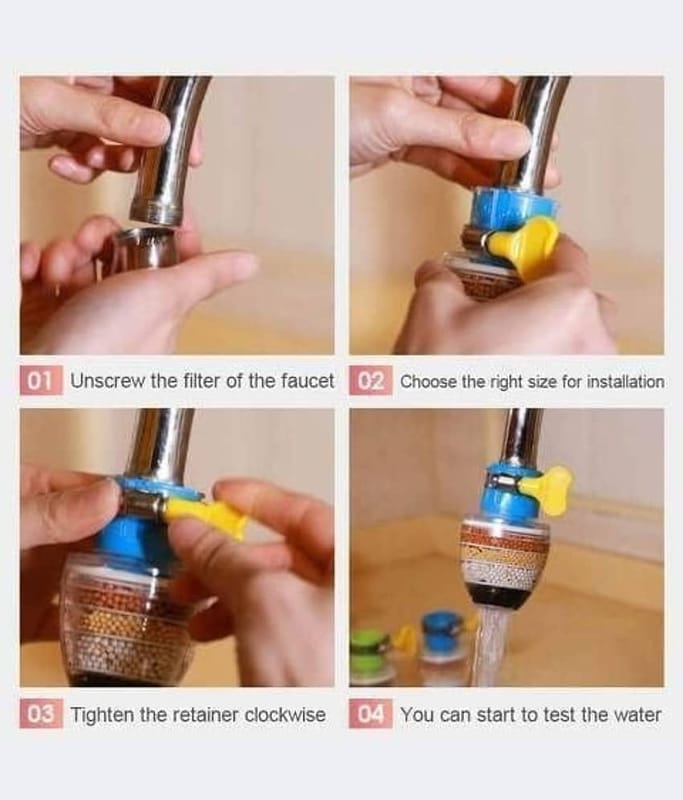 01 Unscrew the filter of the faucet

02 Choose the right size for installation

03 Tighten the retainer clockwise

04 You can start to test the water