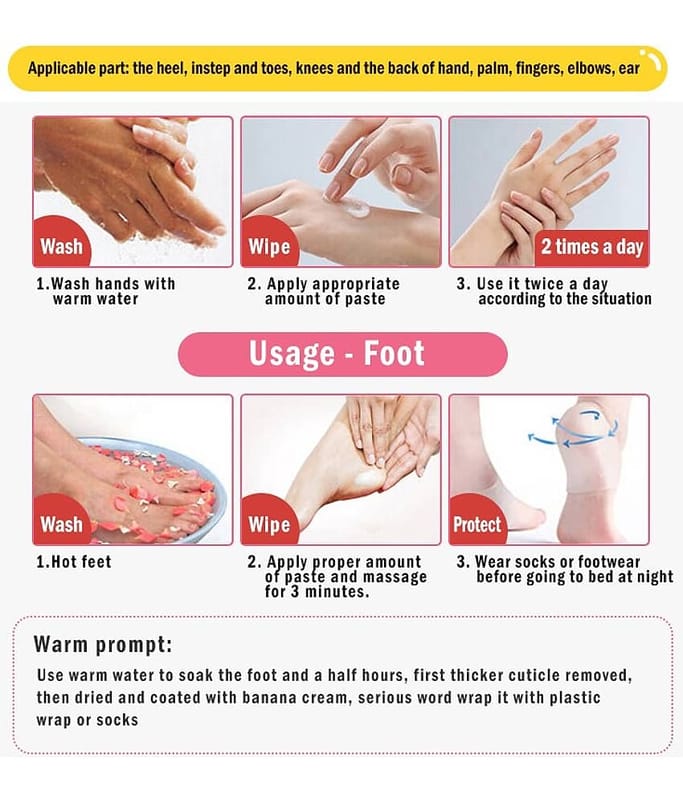 Applicable part: the heel, instep and toes, knees and the back of hand, palm, fingers, elbows, ear

Wash

Wipe

2 times a day

1.Wash hands with warm water

2. Apply appropriate amount of paste

3. Use it twice a day according to the situation

Usage - Foot

Wash

Wipe

Protect

1.Hot feet

2. Apply proper amount of paste and massage for 3 minutes.

3. Wear socks or footwear before going to bed at night

Warm prompt:

Use warm water to soak the foot and a half hours, first thicker cuticle removed, then dried and coated with banana cream, serious word wrap it with plastic wrap or socks