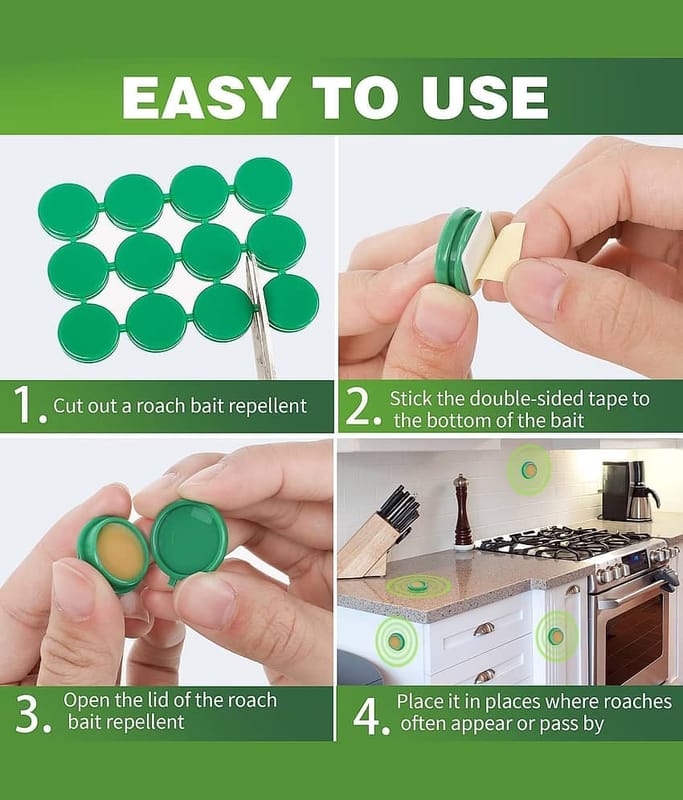 EASY TO USE

1. Cut out a roach bait repellent

2. Stick the double-sided tape to the bottom of the bait

3. Open the lid of the roach bait repellent

4. Place it in places where roaches often appear or pass by