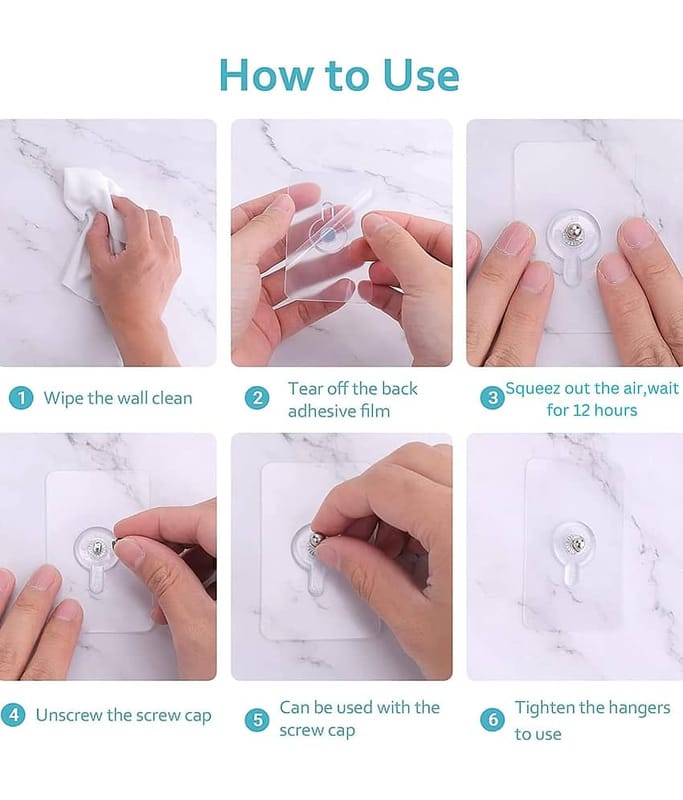 How to Use

1 Wipe the wall clean

2 Tear off the back adhesive film

3 Squeez out the air,wait for 12 hours

4 Unscrew the screw cap

5 Can be used with the screw cap

6 Tighten the hangers to use