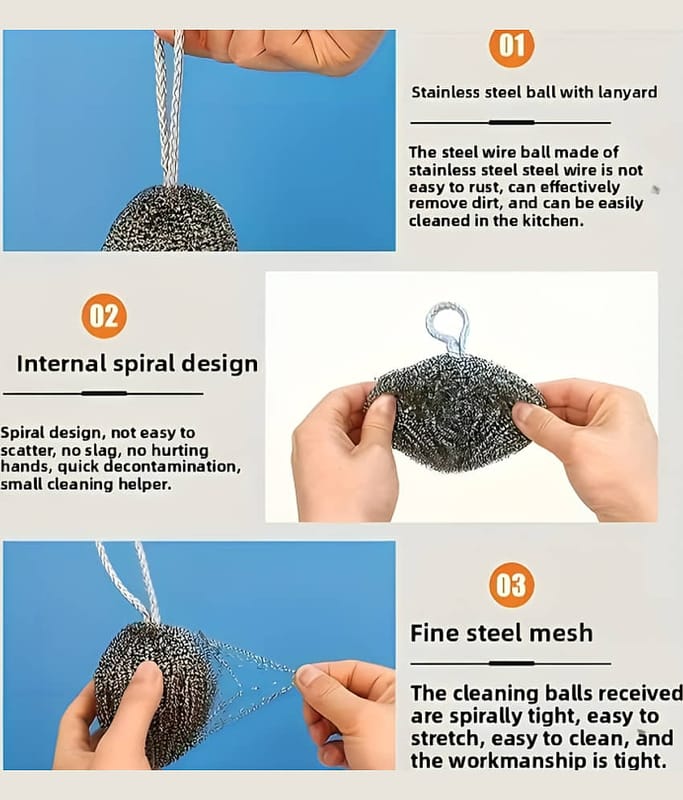 01

Stainless steel ball with lanyard

The steel wire ball made of stainless steel steel wire is not easy to rust, can effectively remove dirt, and can be easily cleaned in the kitchen.

02

Internal spiral design

Spiral design, not easy to scatter, no slag, no hurting hands, quick decontamination, small cleaning helper.

03

Fine steel mesh

The cleaning balls received are spirally tight, easy to stretch, easy to clean, and the workmanship is tight.