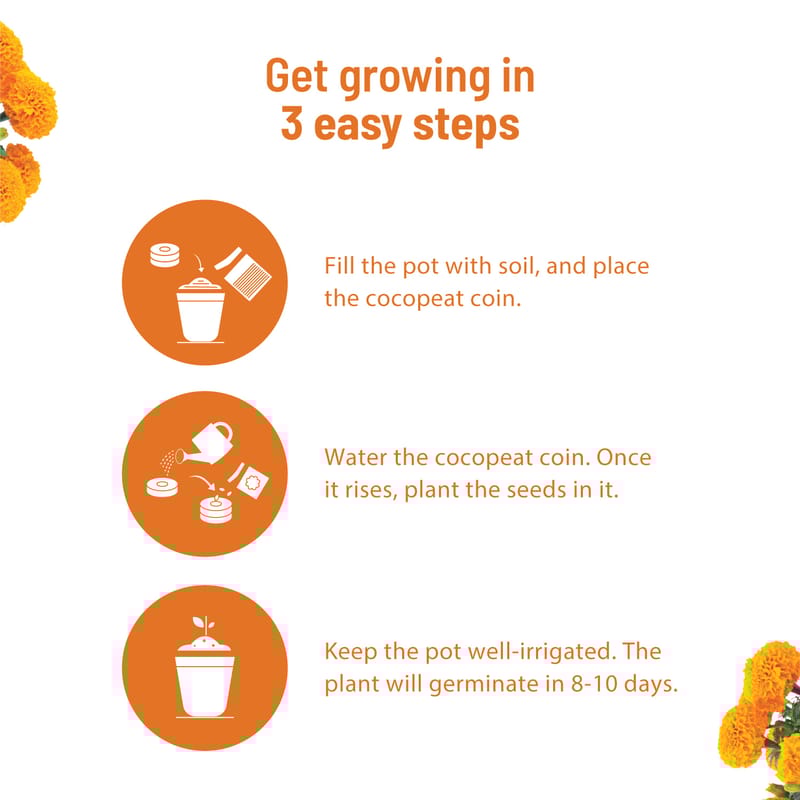 Get growing in
3 easy steps

Fill the pot with soil, and place the cocopeat coin.

Water the cocopeat coin. Once it rises, plant the seeds in it.

Keep the pot well-irrigated. The plant will germinate in 8-10 days.