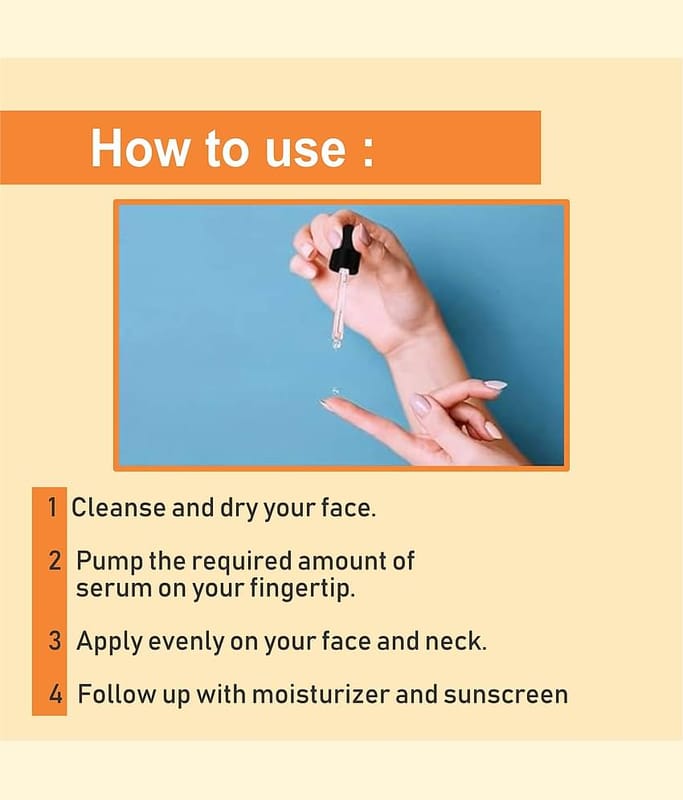 How to use :

1 Cleanse and dry your face.

2 Pump the required amount of serum on your fingertip.

3 Apply evenly on your face and neck.

4 Follow up with moisturizer and sunscreen