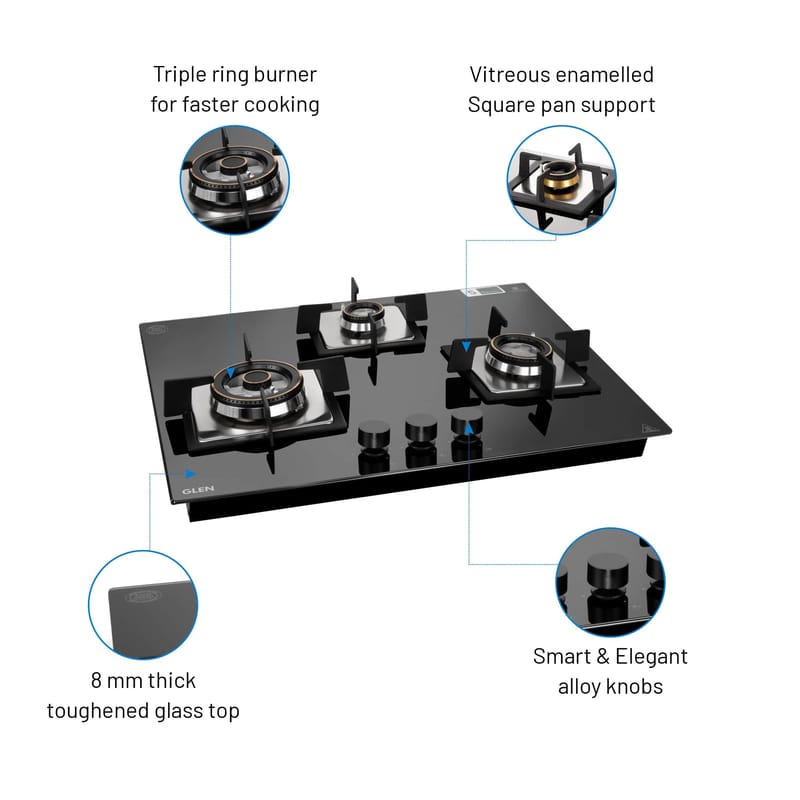 Triple ring burner for faster cooking

Vitreous enamelled Square pan support

GLEN

8 mm thick toughened glass top

Smart & Elegant alloy knobs