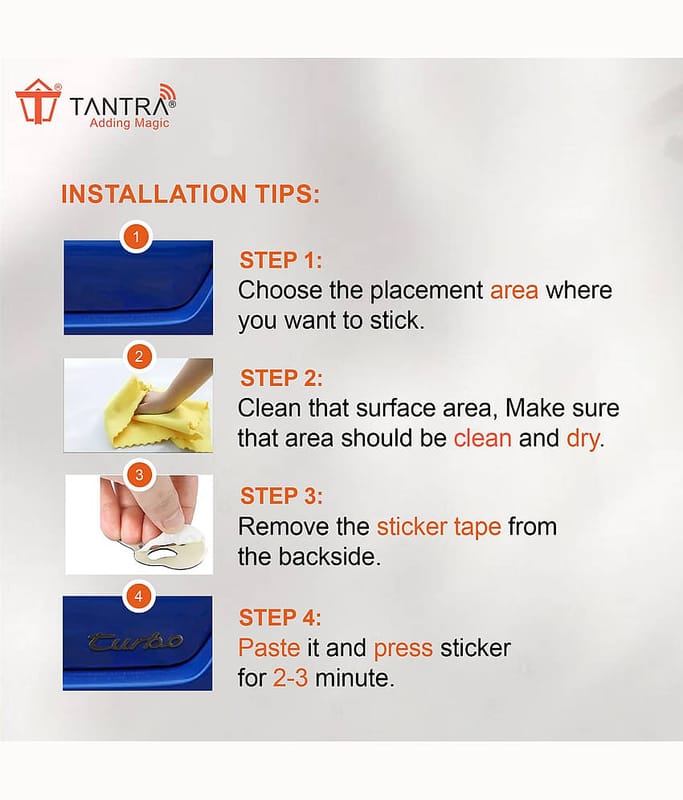 TANTRA®
Adding Magic

INSTALLATION TIPS:

1

STEP 1:
Choose the placement area where you want to stick.

2

STEP 2:
Clean that surface area, Make sure that area should be clean and dry.

3

STEP 3:
Remove the sticker tape from the backside.

4

turbo

STEP 4:
Paste it and press sticker for 2-3 minute.