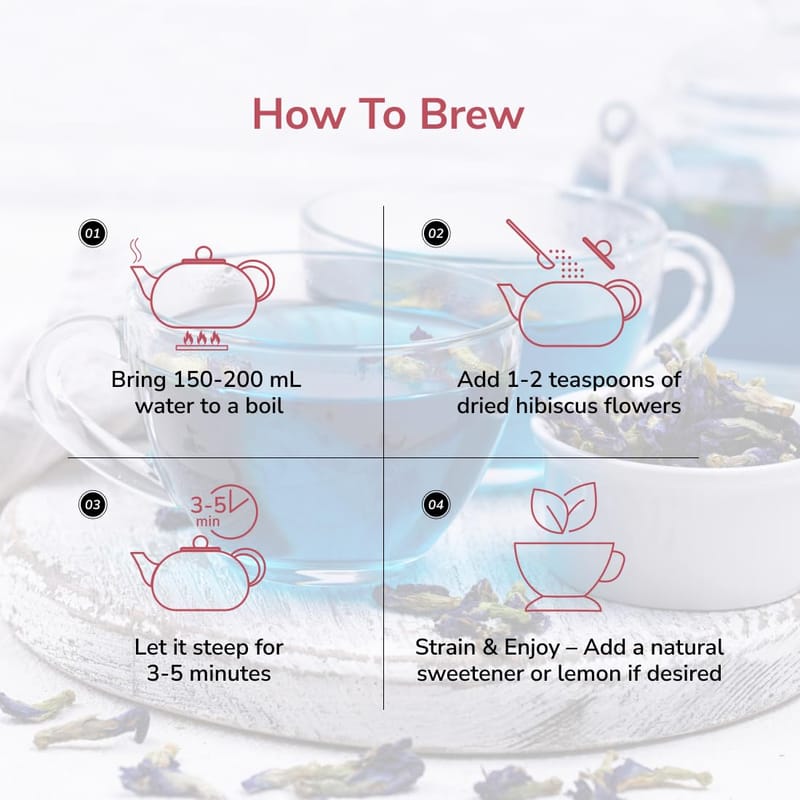 How To Brew

01

Bring 150-200 mL water to a boil

02

Add 1-2 teaspoons of dried hibiscus flowers

03

3-5 min

Let it steep for 3-5 minutes

04

Strain & Enjoy – Add a natural sweetener or lemon if desired