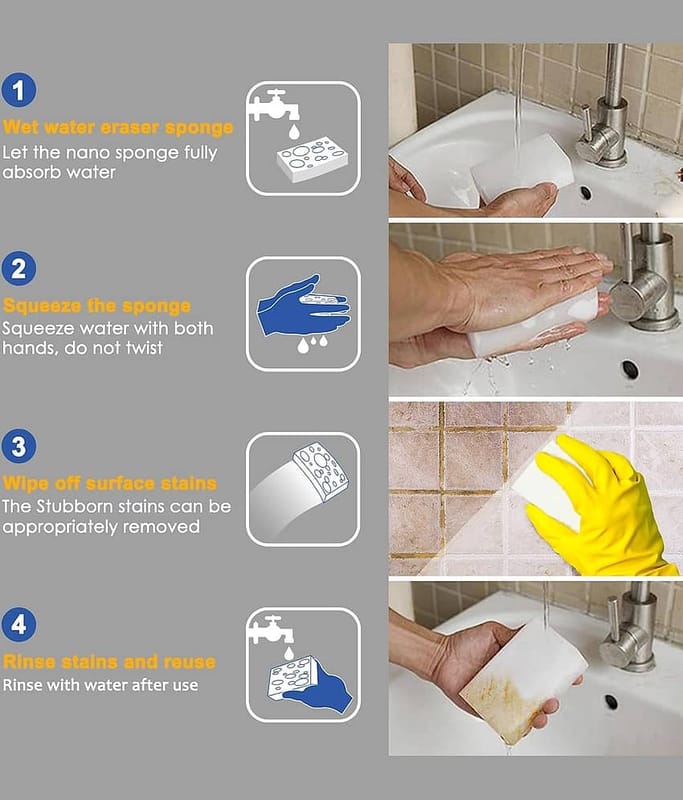 1

Wet water eraser sponge

Let the nano sponge fully absorb water

2

Squeeze the sponge

Squeeze water with both hands, do not twist

3

Wipe off surface stains

The Stubborn stains can be appropriately removed

4

Rinse stains and reuse

Rinse with water after use