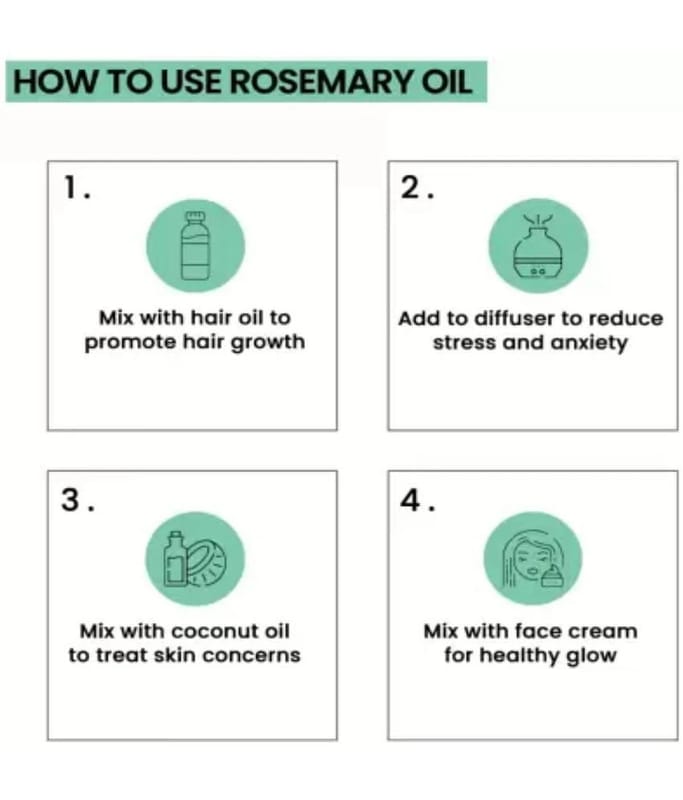 HOW TO USE ROSEMARY OIL

1.

Mix with hair oil to promote hair growth

2.

Add to diffuser to reduce stress and anxiety

3.

Mix with coconut oil to treat skin concerns

4.

Mix with face cream for healthy glow