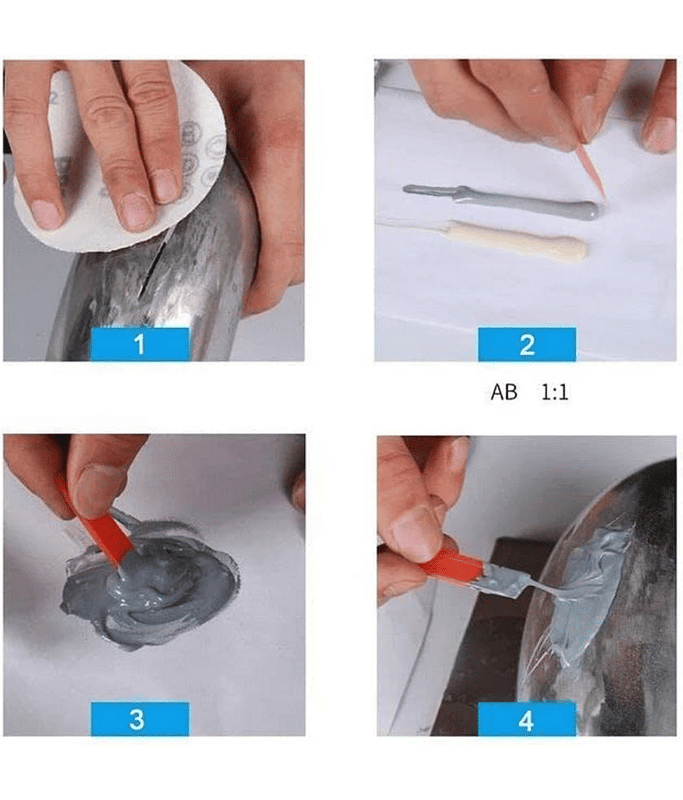 1

2

AB 1:1

3

4