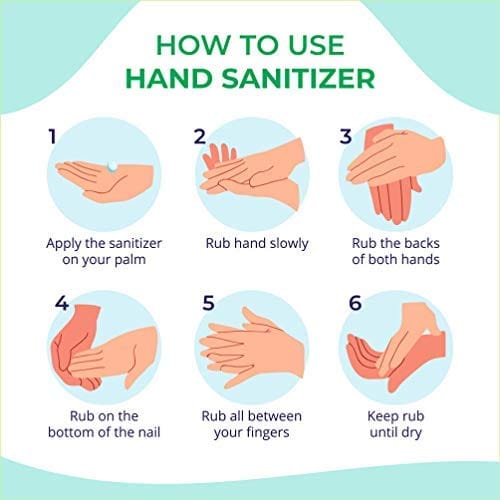 HOW TO USE
HAND SANITIZER

1
Apply the sanitizer on your palm

2
Rub hand slowly

3
Rub the backs of both hands

4
Rub on the bottom of the nail

5
Rub all between your fingers

6
Keep rub until dry