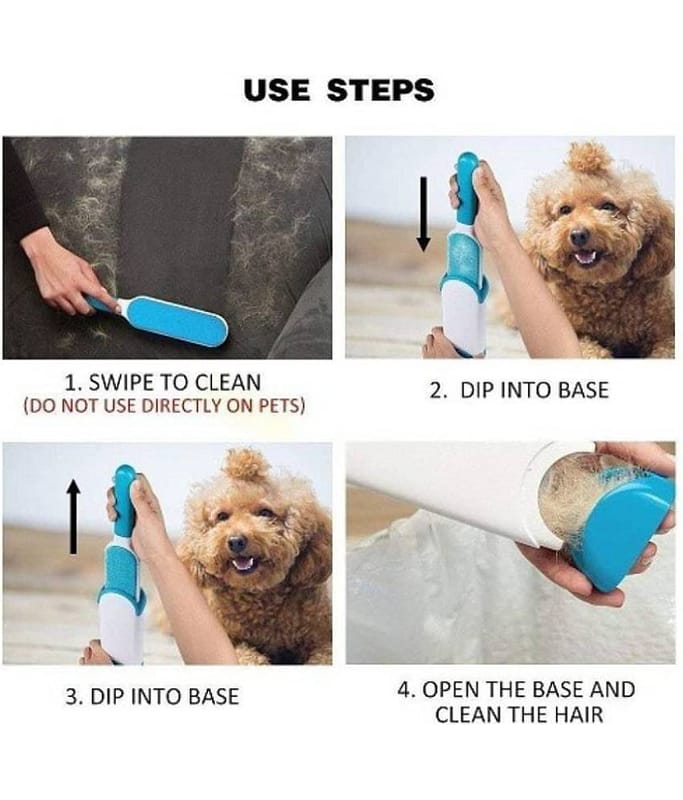 USE STEPS

1. SWIPE TO CLEAN
(DO NOT USE DIRECTLY ON PETS)

2. DIP INTO BASE

3. DIP INTO BASE

4. OPEN THE BASE AND CLEAN THE HAIR